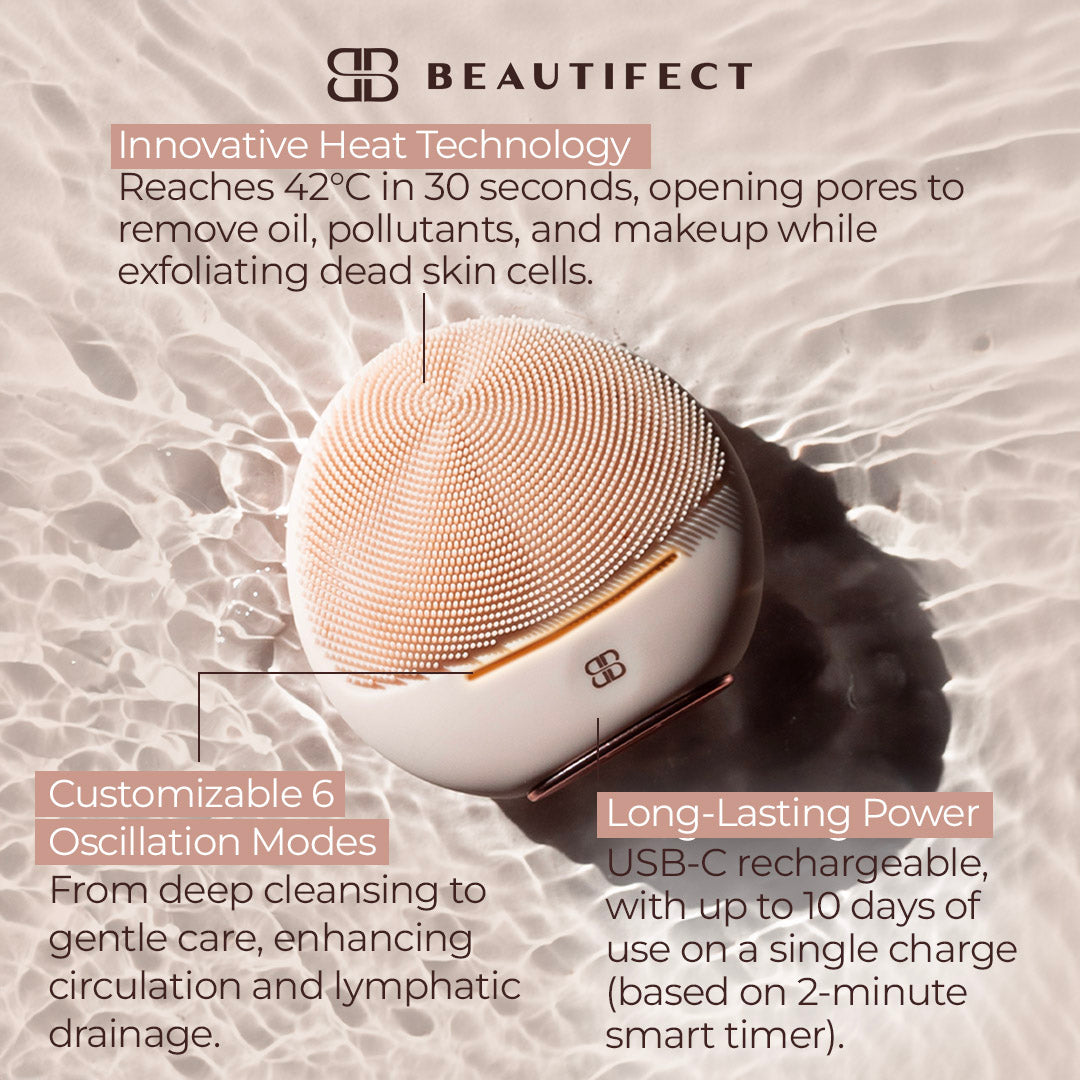 BEAUTIFECT

Innovative Heat Technology
Reaches 42°C in 30 seconds, opening pores to remove oil, pollutants, and makeup while exfoliating dead skin cells.

Customizable 6 Oscillation Modes
From deep cleansing to gentle care, enhancing circulation and lymphatic drainage.

Long-Lasting Power
USB-C rechargeable, with up to 10 days of use on a single charge (based on 2-minute smart timer).